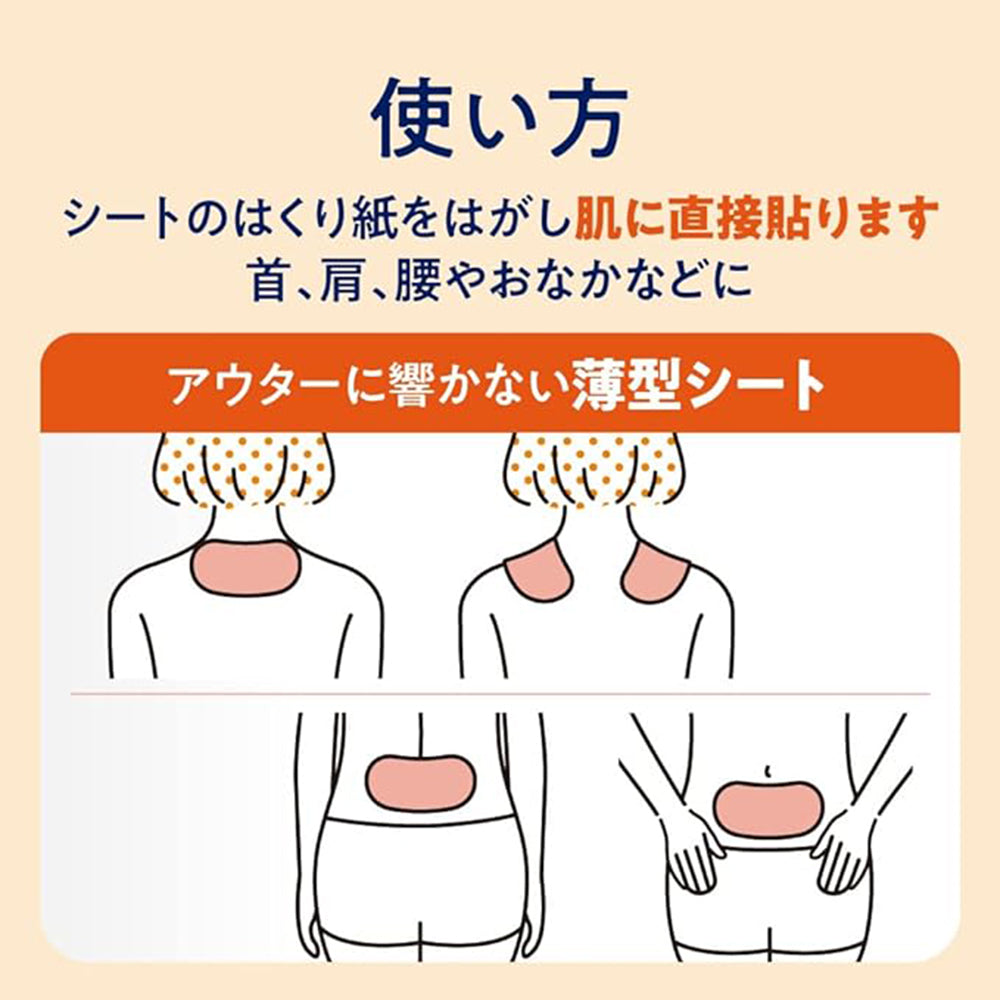 使い方

シートのはくり紙をはがし肌に直接貼ります
首、肩、腰やおなかなどに

アウターに響かない薄型シート